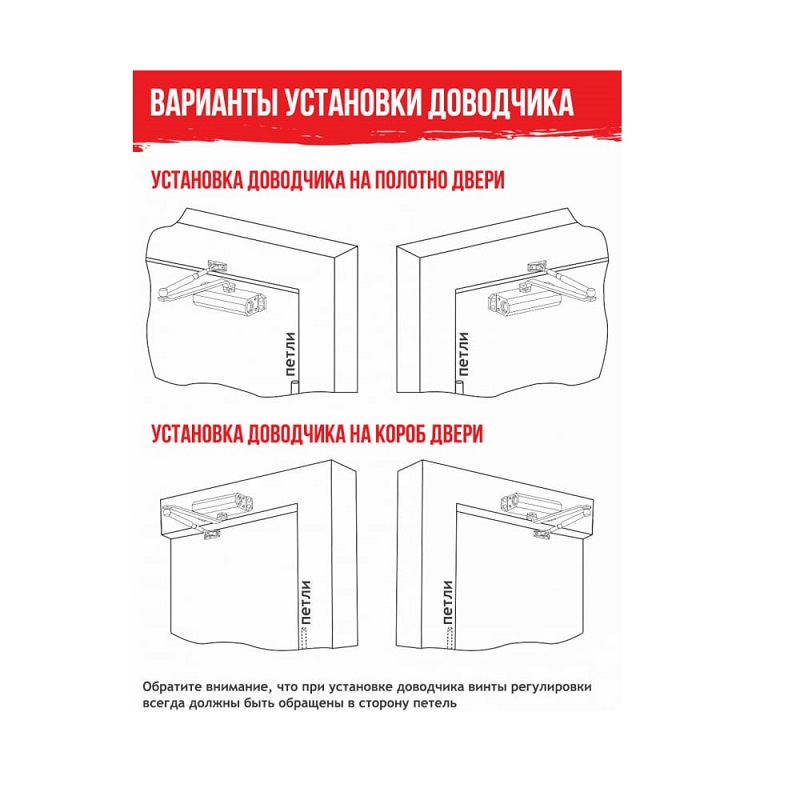 ВАРИАНТЫ УСТАНОВКИ ДОВОДЧИКА

УСТАНОВКА ДОВОДЧИКА НА ПОЛОТНО ДВЕРИ

петли

петли

УСТАНОВКА ДОВОДЧИКА НА КОРОБ ДВЕРИ

петли

петли

Обратите внимание, что при установке доводчика винты регулировки всегда должны быть обращены в сторону петель