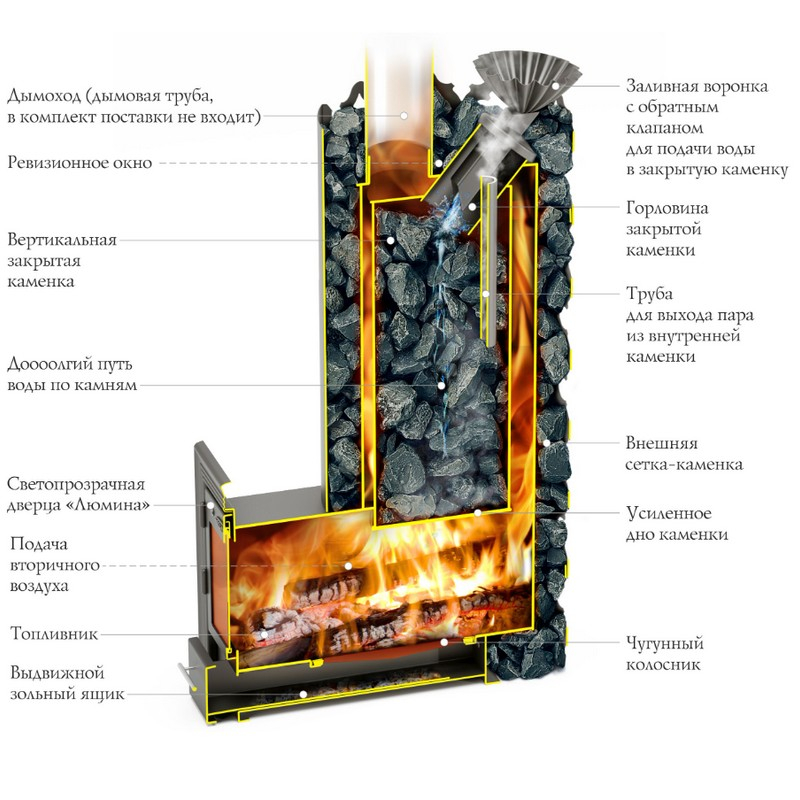 Дымоход (дымовая труба, в комплект поставки не входит)

Ревизионное окно

Вертикальная закрытая каменка

Доооолгий путь воды по камням

Светопрозрачная дверца «Люмина»

Подача вторичного воздуха

Топливник

Выдвижной зольный ящик

Заливная воронка с обратным клапаном для подачи воды в закрытую каменку

Горловина закрытой каменки

Труба для выхода пара из внутренней каменки

Внешняя сетка-каменка

Усиленное дно каменки

Чугунный колосник