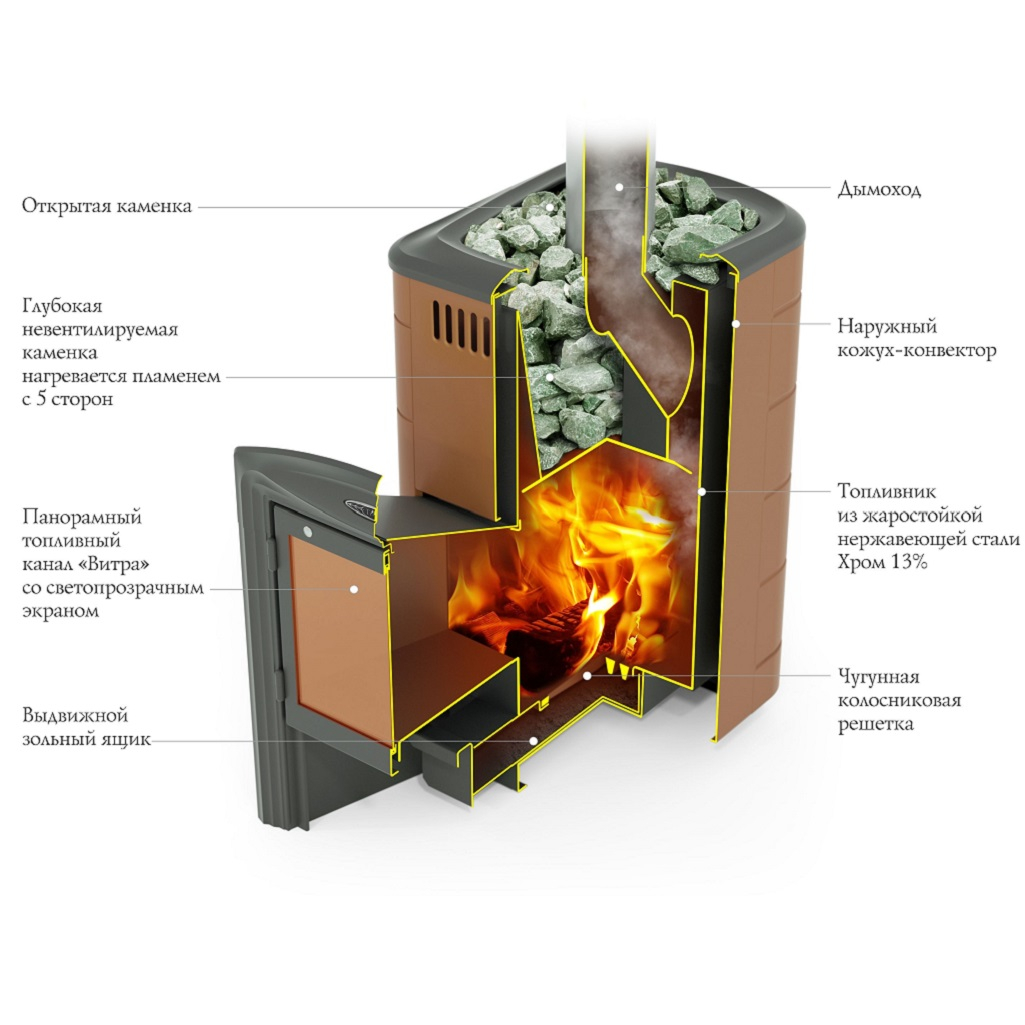 Открытая каменка

Глубокая невентилируемая каменка нагревается пламенем с 5 сторон

Панорамный топливный канал «Витра» со светопрозрачным экраном

Выдвижной зольный ящик

Дымоход

Наружный кожух-конвектор

Топливник из жаростойкой нержавеющей стали Хром 13%

Чугунная колосниковая решетка