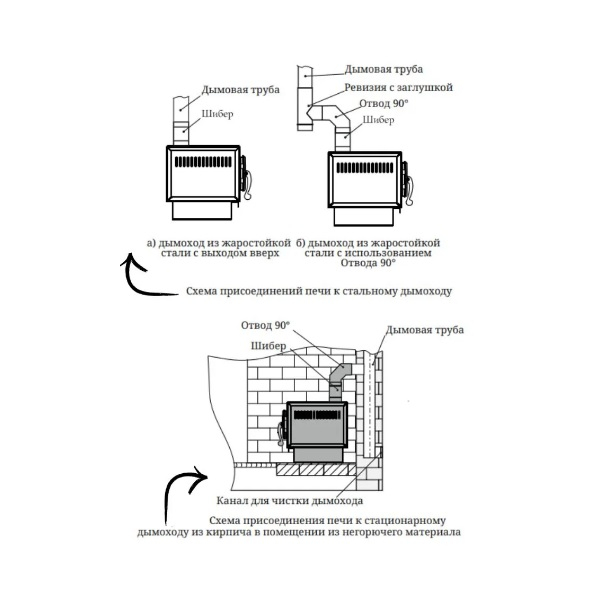 Дымовая труба
Шибер

Дымовая труба
Ревизия с заглушкой
Отвод 90°
Шибер

а) дымоход из жаростойкой стали с выходом вверх

б) дымоход из жаростойкой стали с использованием Отвода 90°

Схема присоединений печи к стальному дымоходу

Отвод 90°
Шибер
Дымовая труба

Канал для чистки дымохода

Схема присоединения печи к стационарному дымоходу из кирпича в помещении из негорючего материала